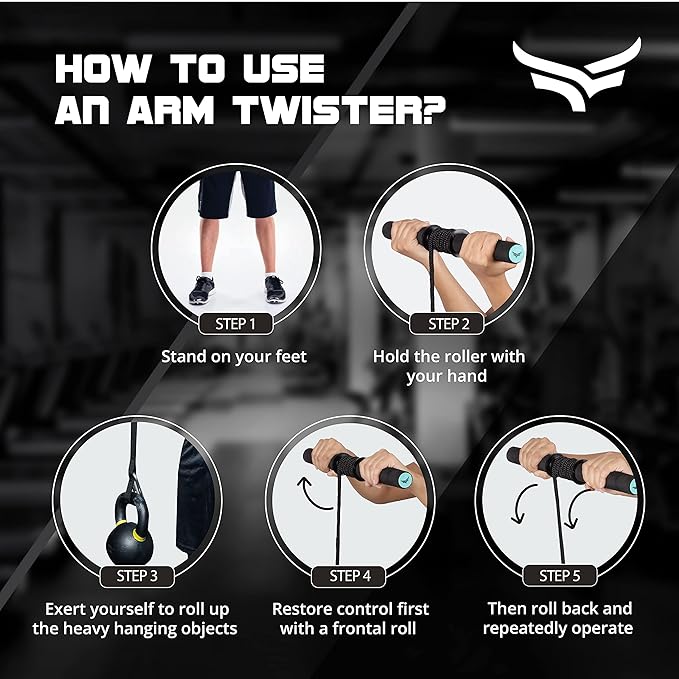 HOW TO USE AN ARM TWISTER?

STEP 1
Stand on your feet

STEP 2
Hold the roller with your hand

STEP 3
Exert yourself to roll up the heavy hanging objects

STEP 4
Restore control first with a frontal roll

STEP 5
Then roll back and repeatedly operate